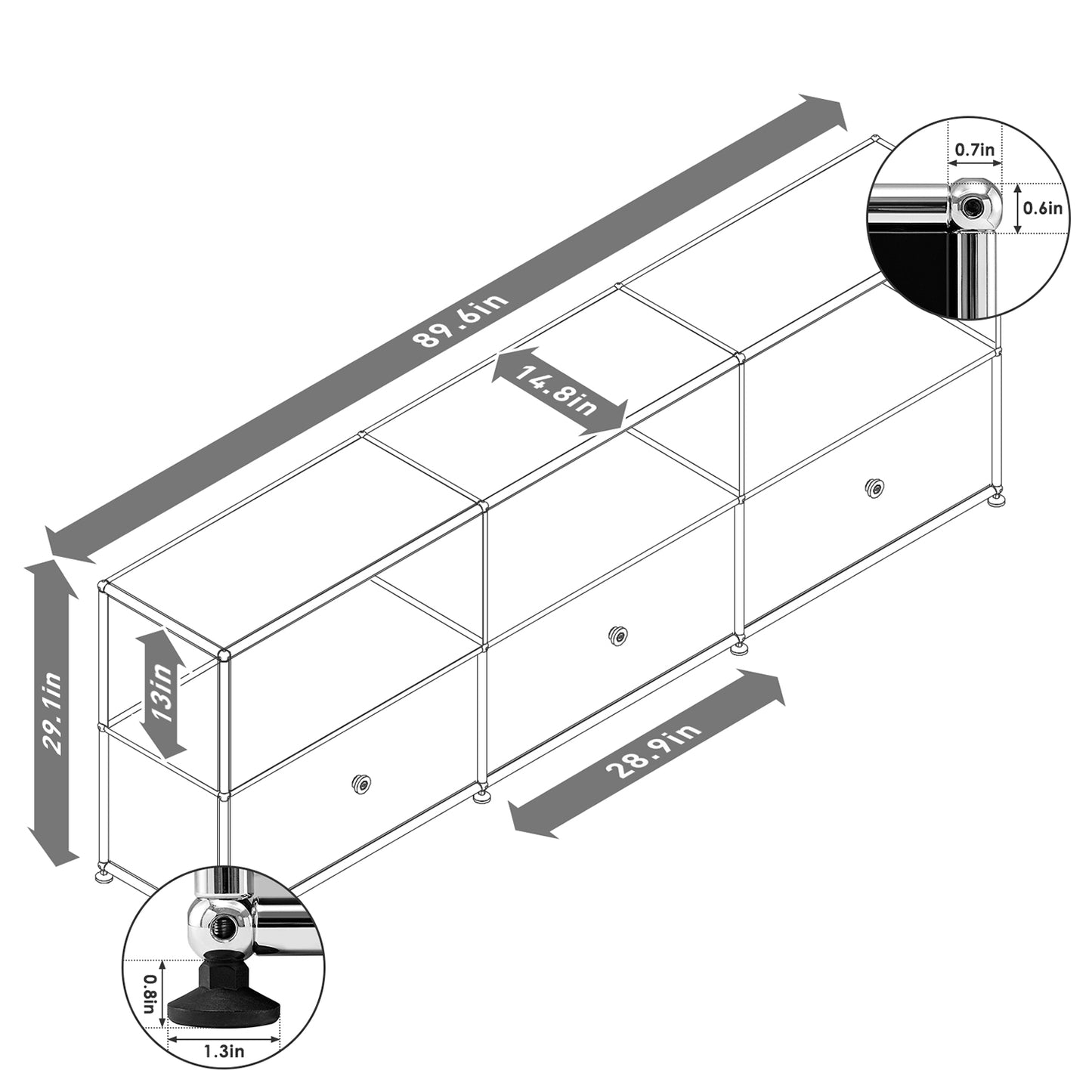 89.6in
0.7in
0.6in
14.8in
29.1in
13in
28.9in
0.8in
1.3in